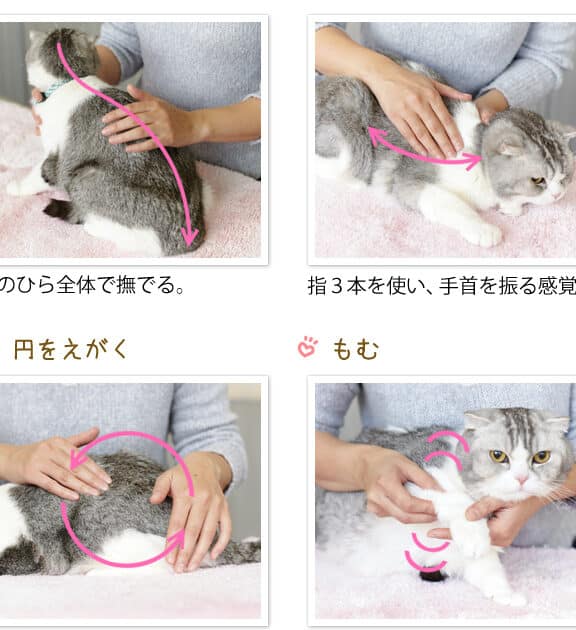 のひら全体で撫でる。

指３本を使い、手首を振る感覚

円をえがく

もむ